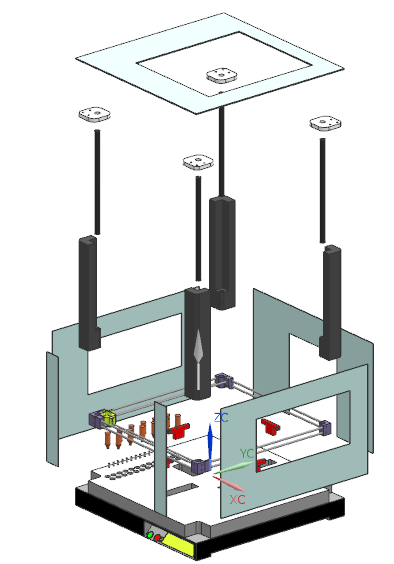 ZC
YC
XC